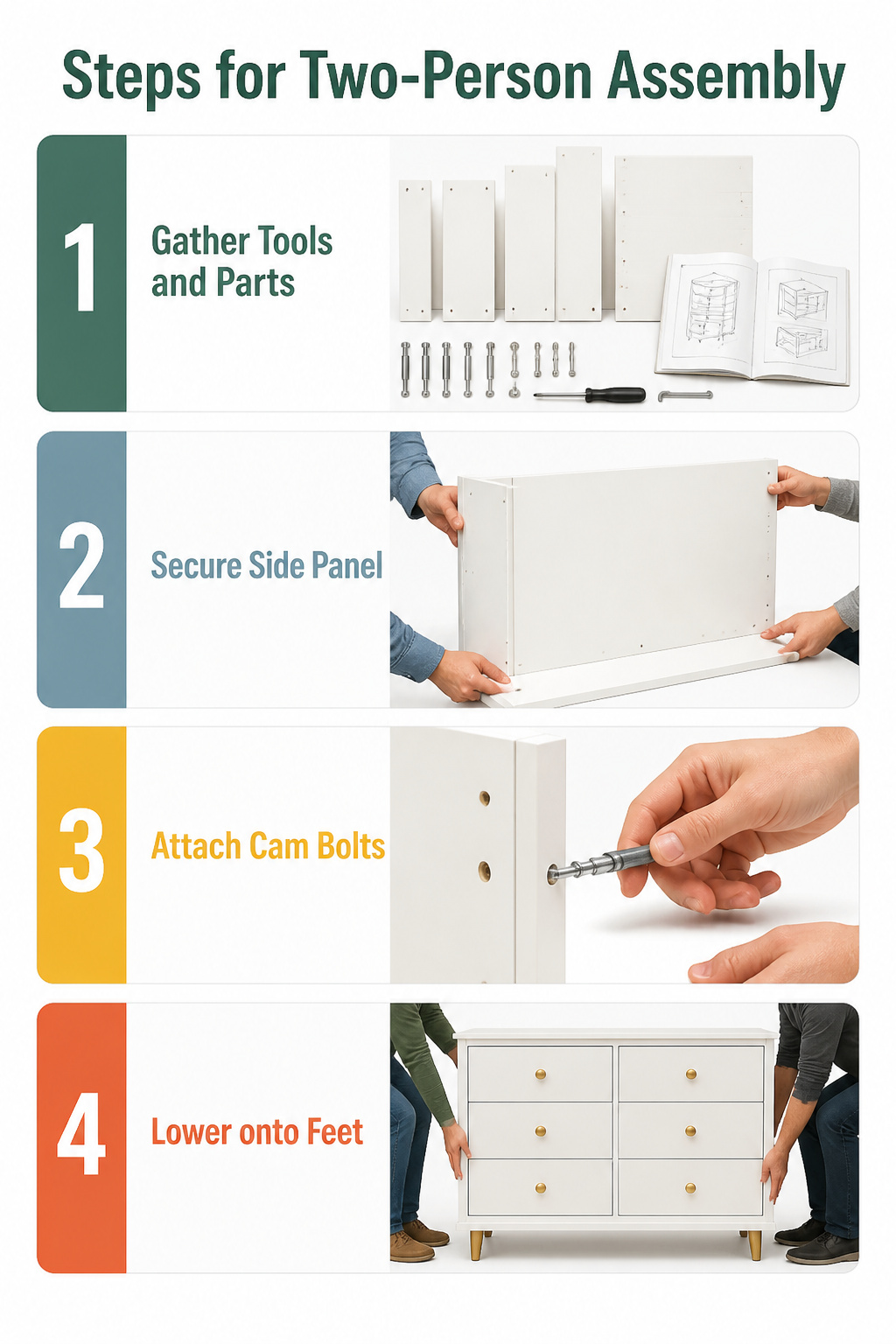 Steps for Two-Person Assembly

1

Gather Tools and Parts

2

Secure Side Panel

3

Attach Cam Bolts

4

Lower onto Feet